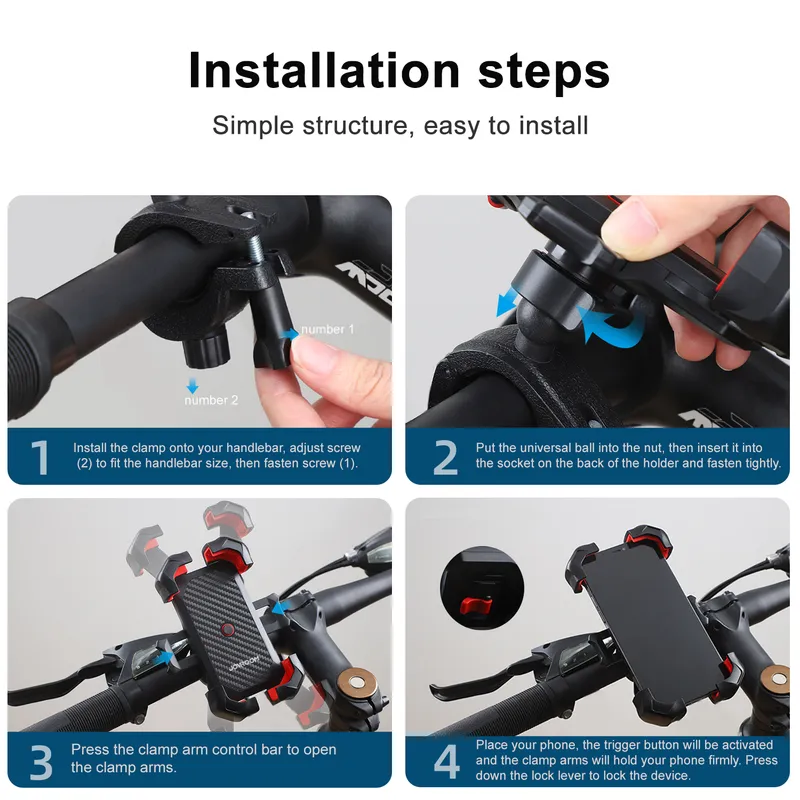 Installation steps

Simple structure, easy to install

number 1

number 2

1 Install the clamp onto your handlebar, adjust screw (2) to fit the handlebar size, then fasten screw (1).

2 Put the universal ball into the nut, then insert it into the socket on the back of the holder and fasten tightly.

JOYROOM

3 Press the clamp arm control bar to open the clamp arms.

4 Place your phone, the trigger button will be activated and the clamp arms will hold your phone firmly. Press down the lock lever to lock the device.